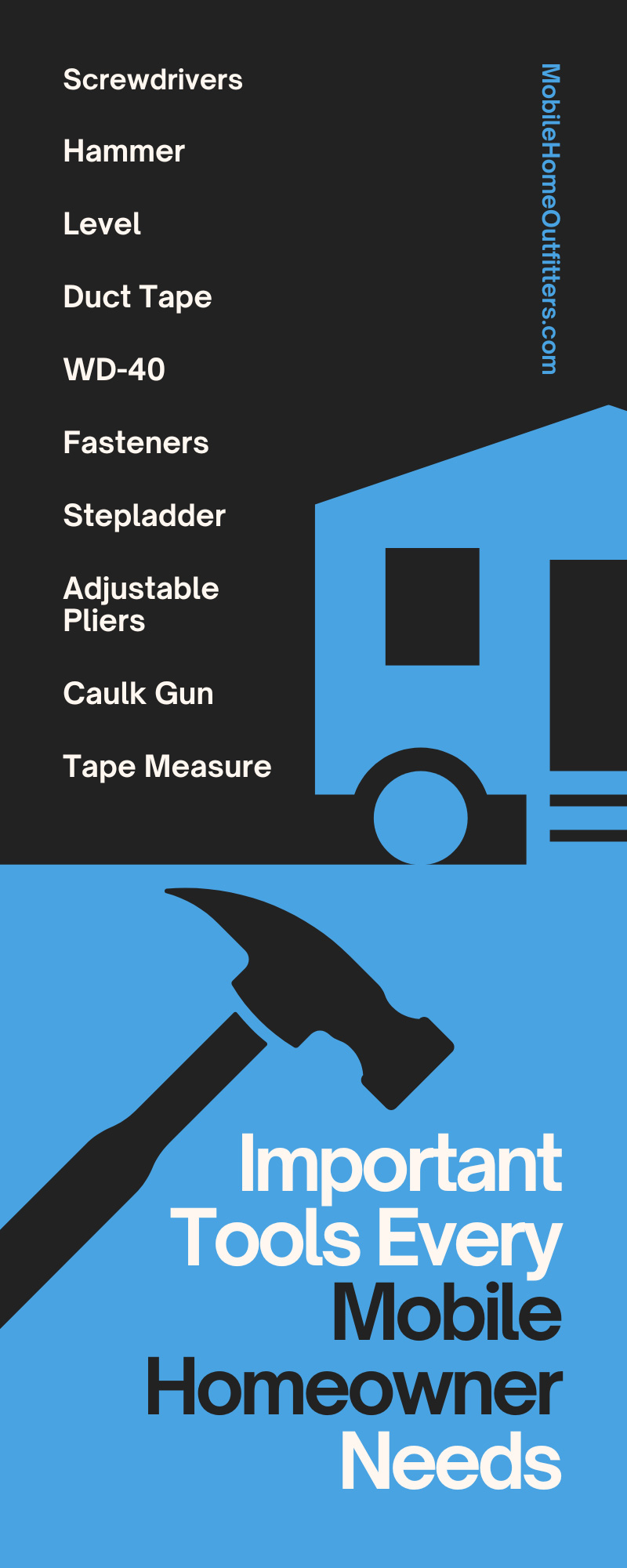 Screwdrivers

Hammer

Level

Duct Tape

WD-40

Fasteners

Stepladder

Adjustable Pliers

Caulk Gun

Tape Measure

MobileHomeOutfitters.com

Important Tools Every Mobile Homeowner Needs